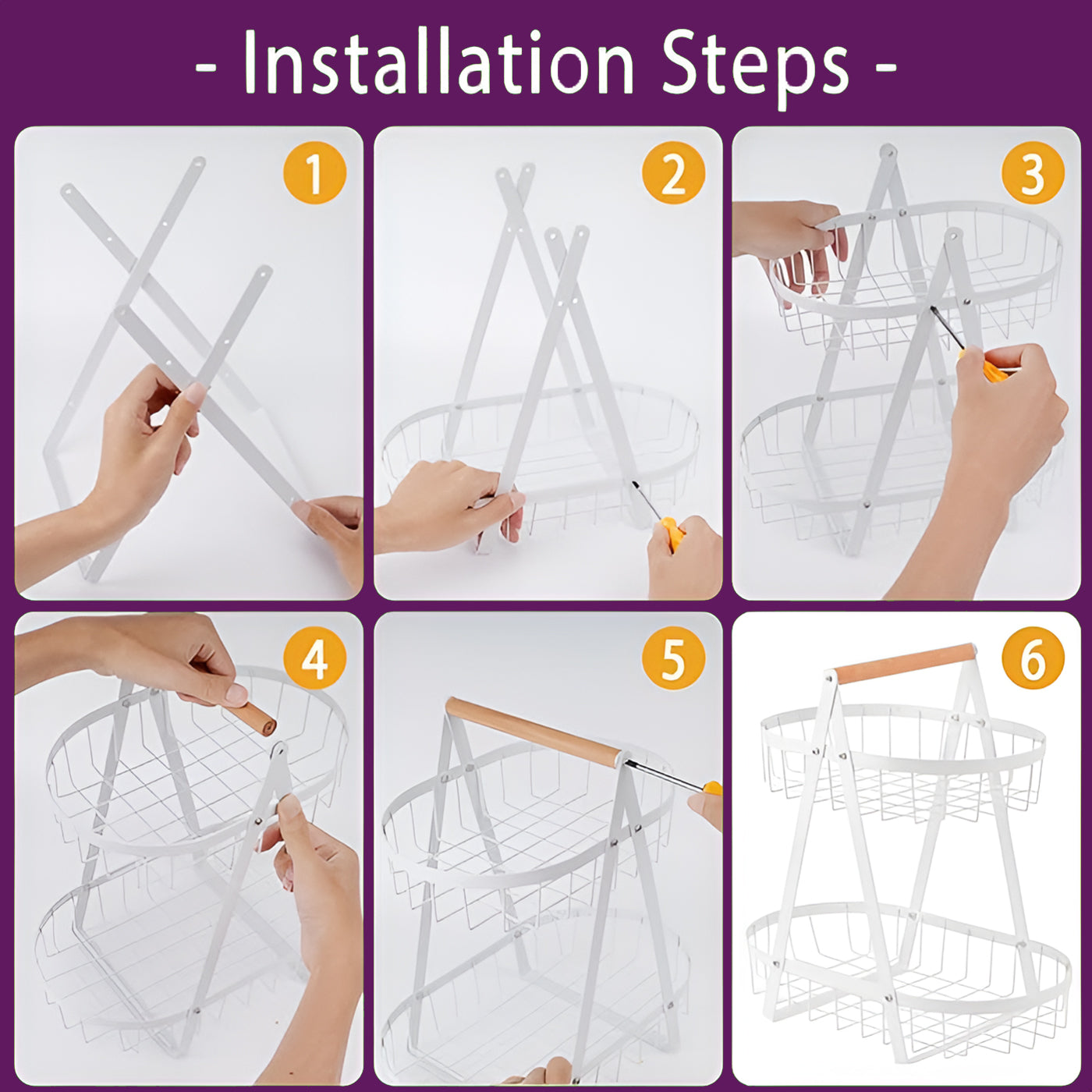 - Installation Steps -

1

2

3

4

5

6