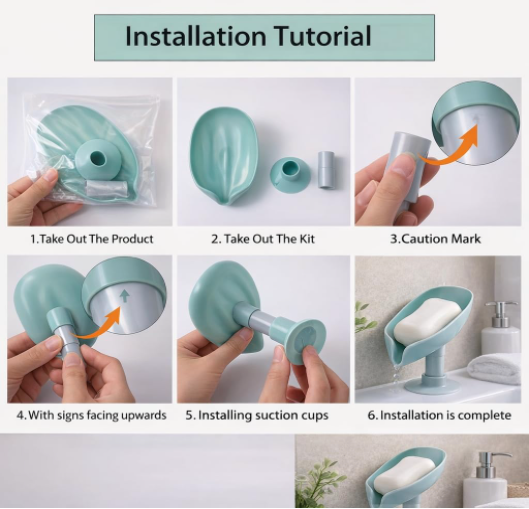 Installation Tutorial

1.Take Out The Product

2. Take Out The Kit

3.Caution Mark

4. With signs facing upwards

5. Installing suction cups

6. Installation is complete