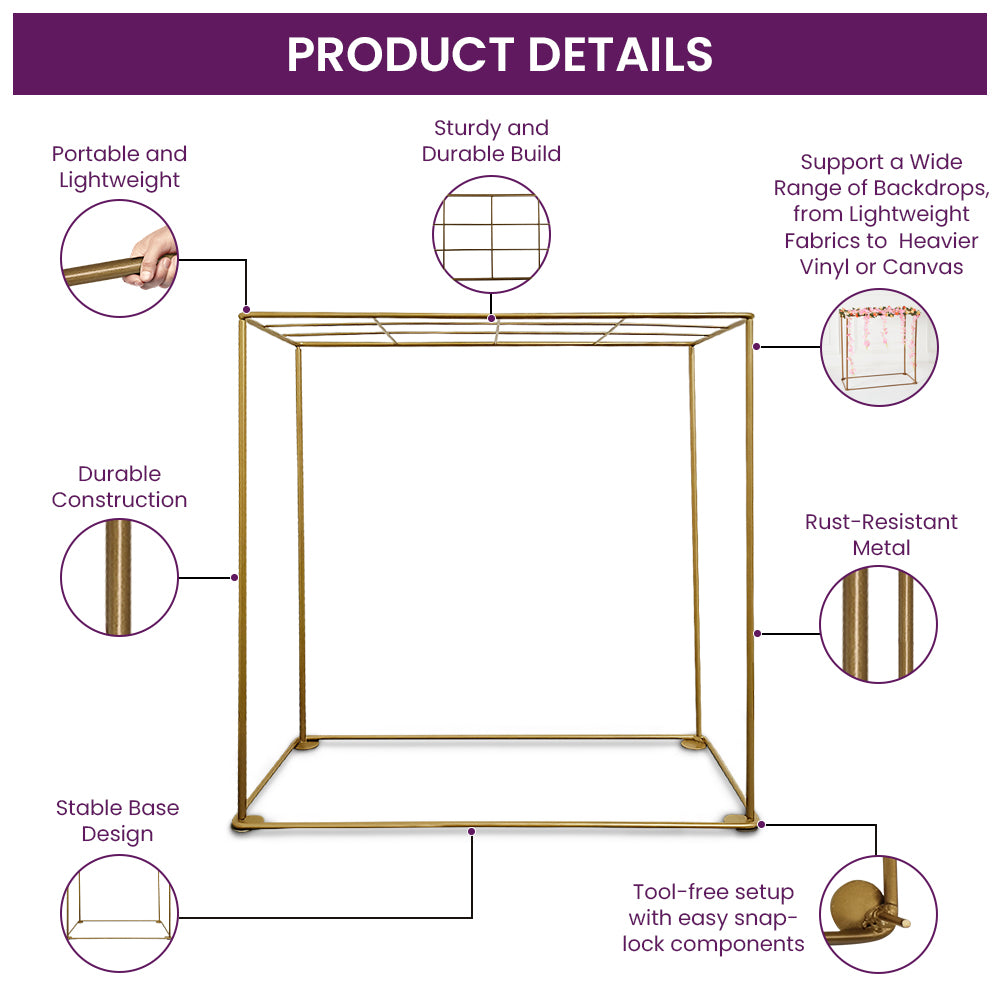 PRODUCT DETAILS

Portable and Lightweight

Sturdy and Durable Build

Support a Wide Range of Backdrops, from Lightweight Fabrics to Heavier Vinyl or Canvas

Durable Construction

Rust-Resistant Metal

Stable Base Design

Tool-free setup with easy snap-lock components