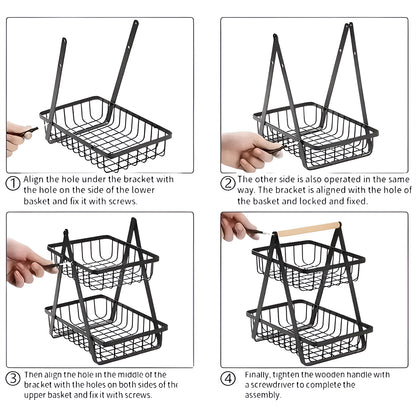 ① Align the hole under the bracket with the hole on the side of the lower basket and fix it with screws.

② The other side is also operated in the same way. The bracket is aligned with the hole of the basket and locked and fixed.

③ Then align the hole in the middle of the bracket with the holes on both sides of the upper basket and fix it with screws.

④ Finally, tighten the wooden handle with a screwdriver to complete the assembly.