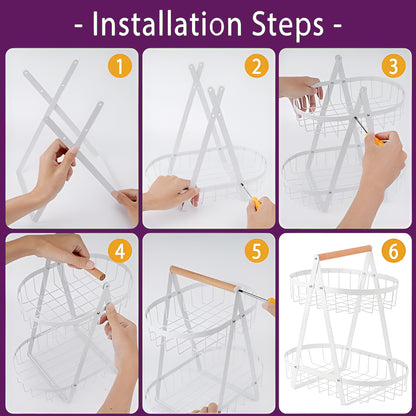 - Installation Steps -

1

2

3

4

5

6