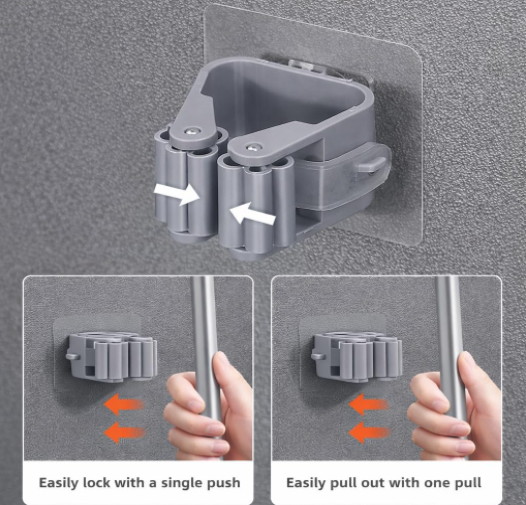 Easily lock with a single push

Easily pull out with one pull