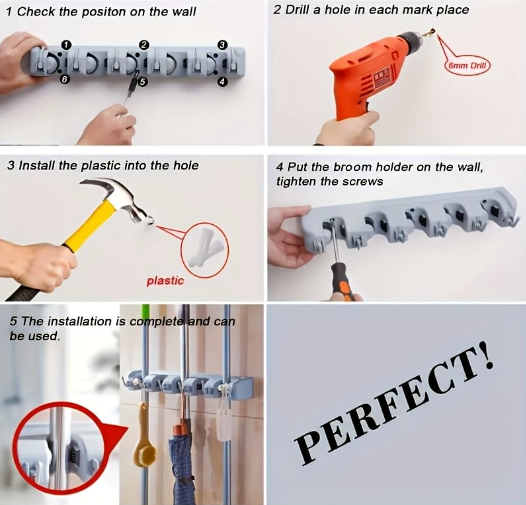 1 Check the positon on the wall

1 2 3
6 5 4

2 Drill a hole in each mark place

6mm Drill

3 Install the plastic into the hole

plastic

4 Put the broom holder on the wall, tighten the screws

5 The installation is complete and can be used.

PERFECT!