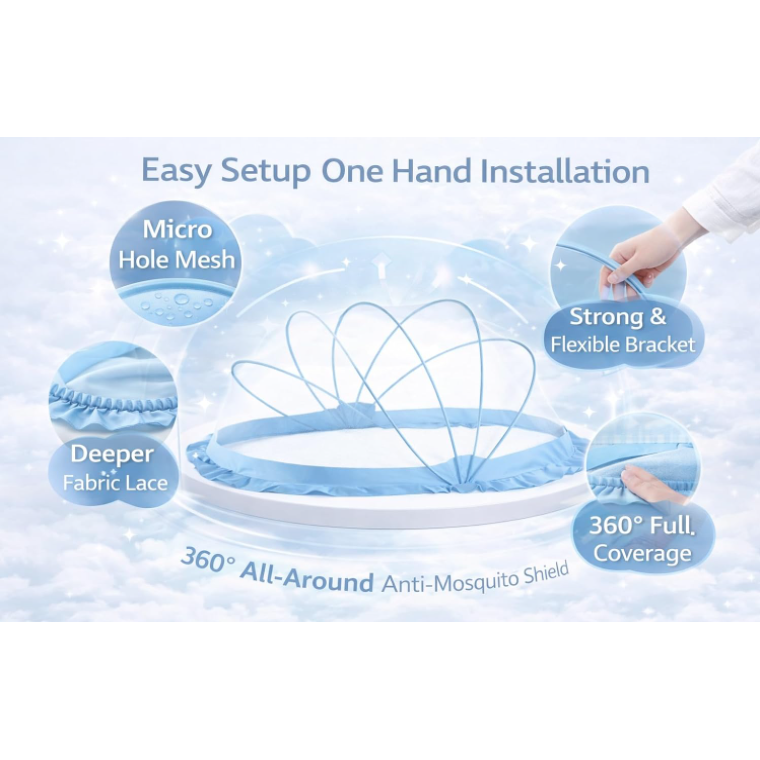 Easy Setup One Hand Installation

Micro Hole Mesh

Strong & Flexible Bracket

Deeper Fabric Lace

360° Full Coverage

360° All-Around Anti-Mosquito Shield