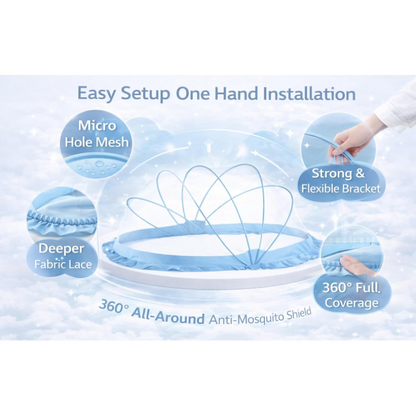 Easy Setup One Hand Installation

Micro Hole Mesh

Strong & Flexible Bracket

Deeper Fabric Lace

360° Full Coverage

360° All-Around Anti-Mosquito Shield